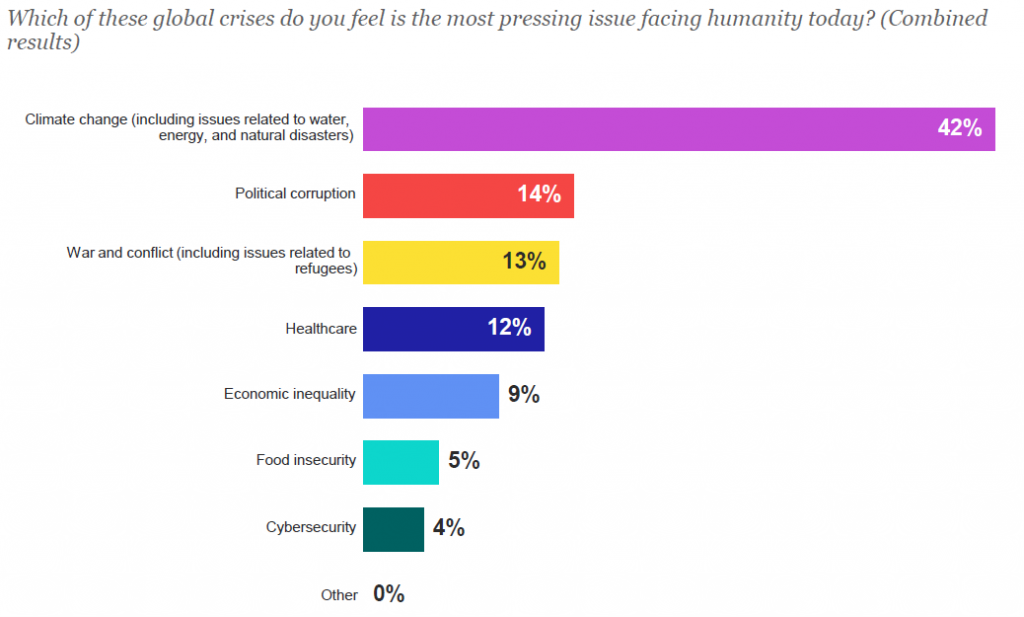 Which of these global crises do you feel is the most pressing issue facing humanity today? (Combined results)

Climate change (including issues related to water, energy, and natural disasters) 42%

Political corruption 14%

War and conflict (including issues related to refugees) 13%

Healthcare 12%

Economic inequality 9%

Food insecurity 5%

Cybersecurity 4%

Other 0%